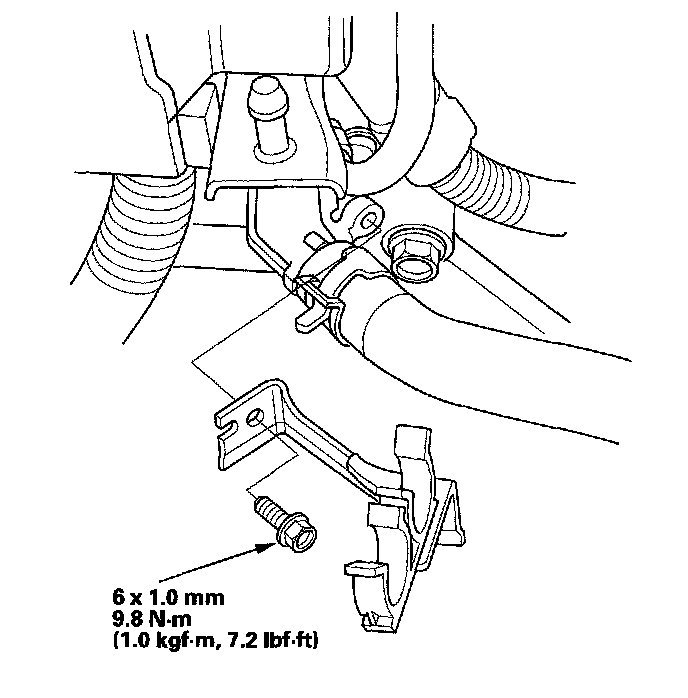 6 x 1.0 mm
9.8 N·m
(1.0 kgf·m, 7.2 lbf·ft)