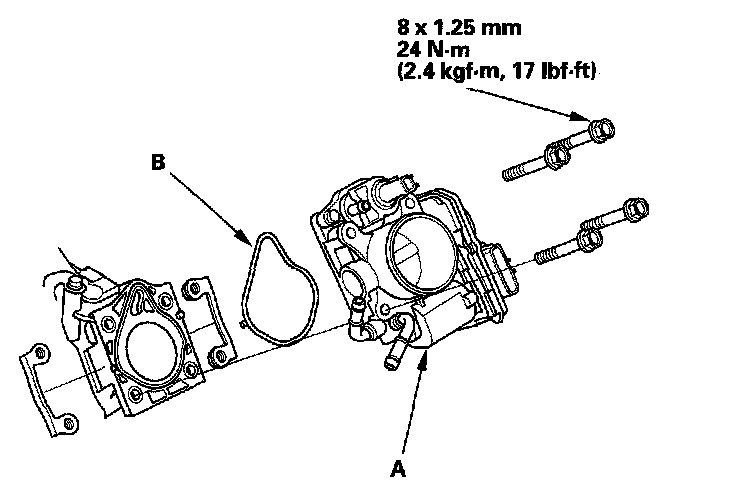 8 x 1.25 mm
24 N·m
(2.4 kgf·m, 17 lbf·ft)

B

A