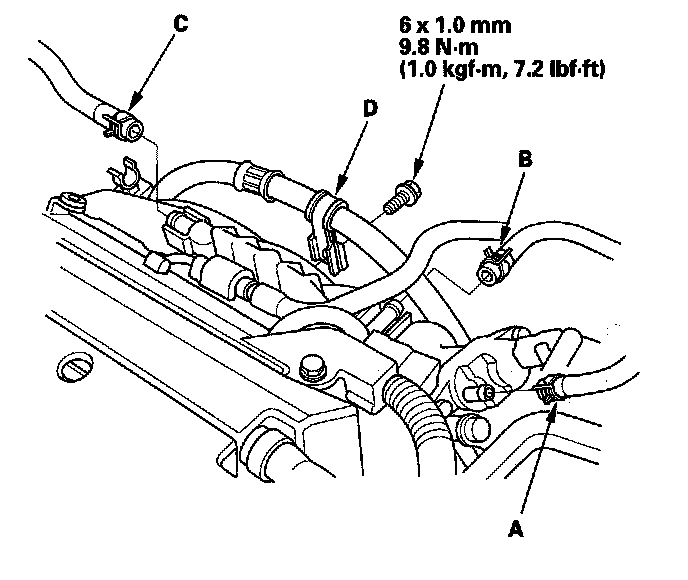 C

6 x 1.0 mm
9.8 N·m
(1.0 kgf·m, 7.2 lbf·ft)

D

B

A