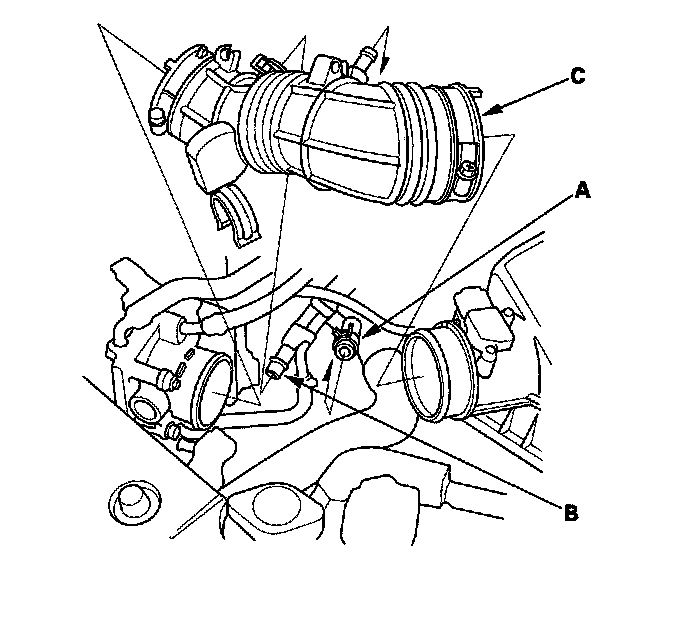 C
A
B