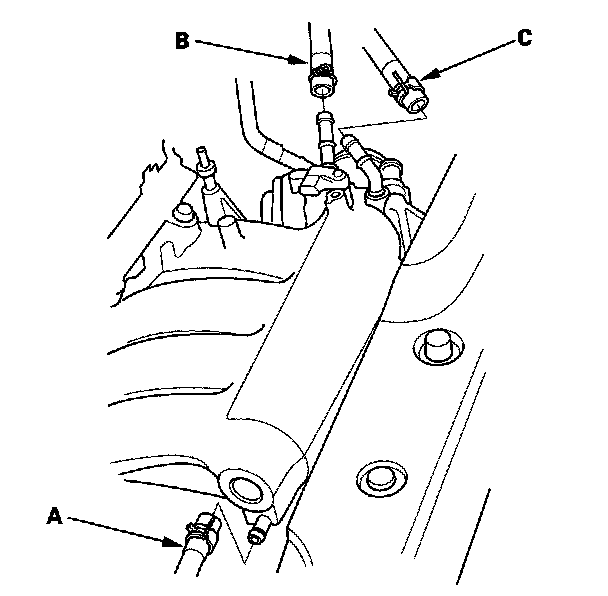 B
C
A