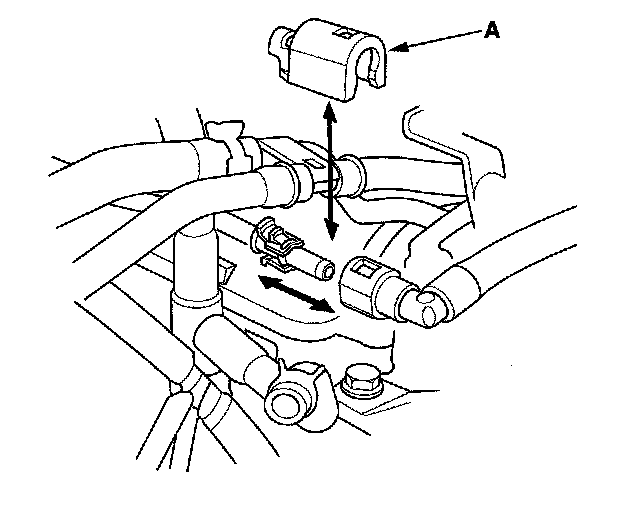 A