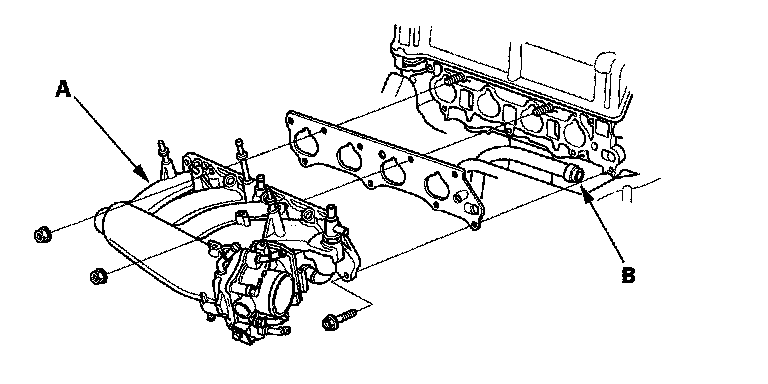 A

B