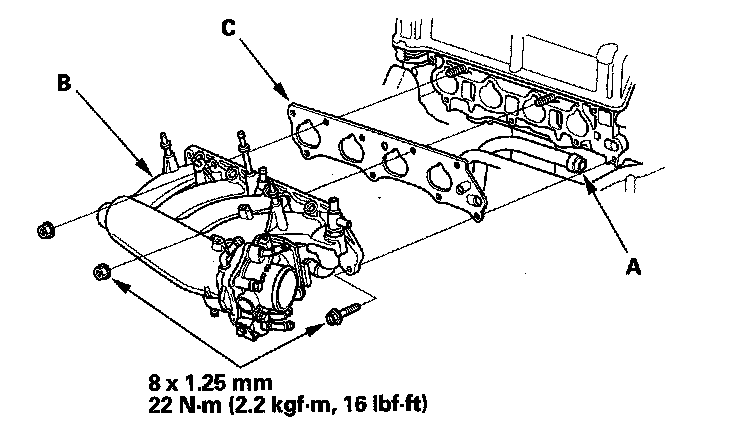 C

B

A

8 x 1.25 mm
22 N·m (2.2 kgf·m, 16 lbf·ft)