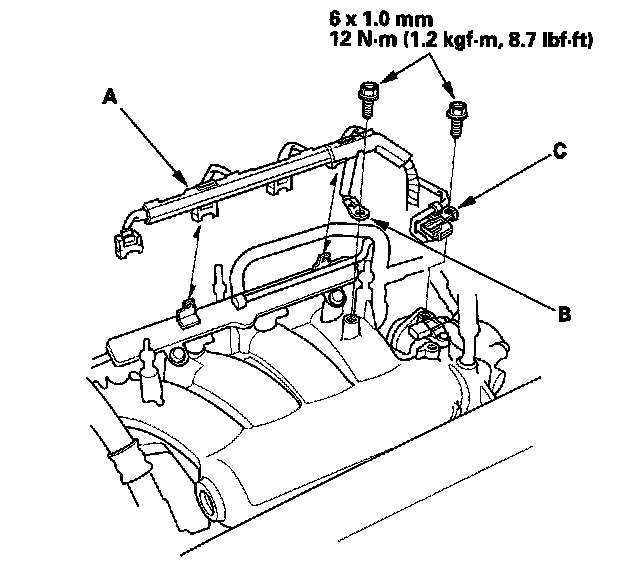 6 x 1.0 mm
12 N·m (1.2 kgf·m, 8.7 lbf·ft)

A

C

B