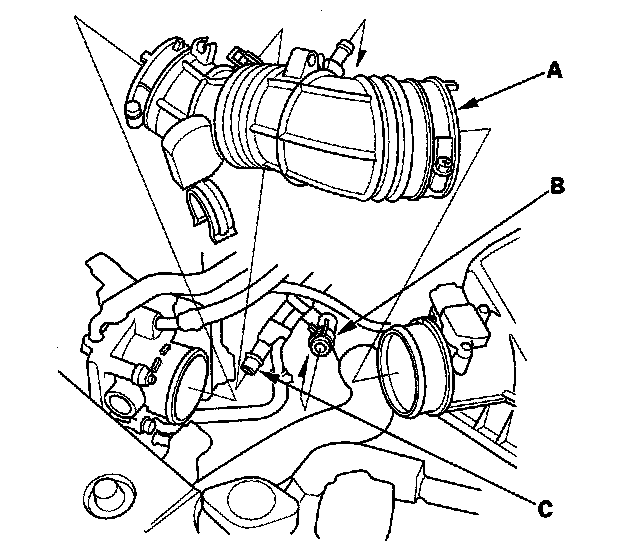 A
B
C