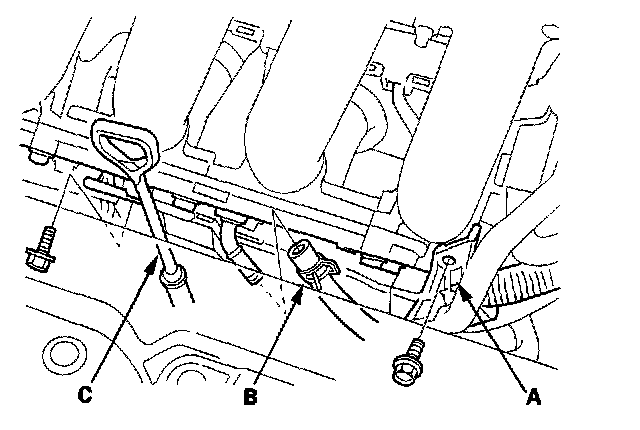 C
B
A