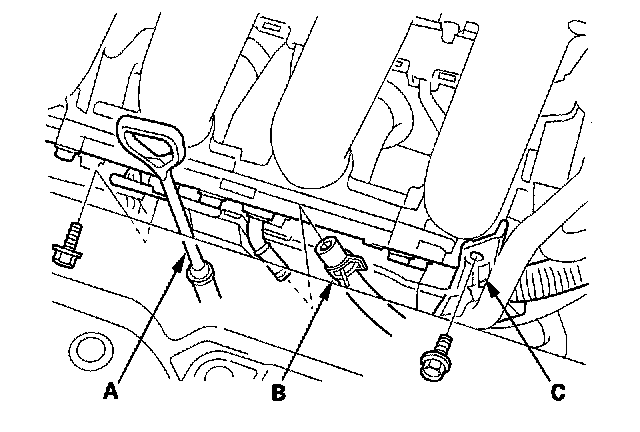 A
B
C