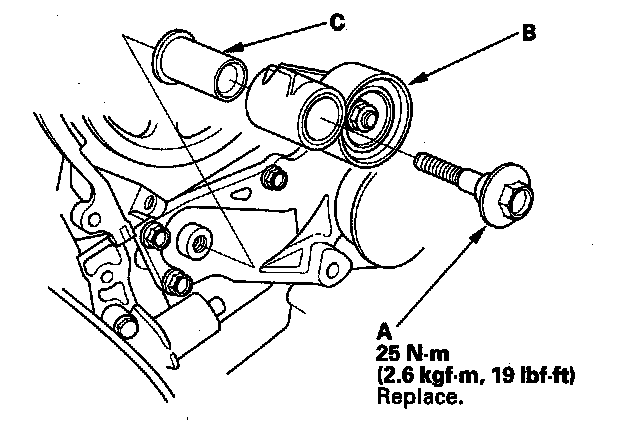 C

B

A
25 N·m
(2.6 kgf·m, 19 lbf·ft)
Replace.