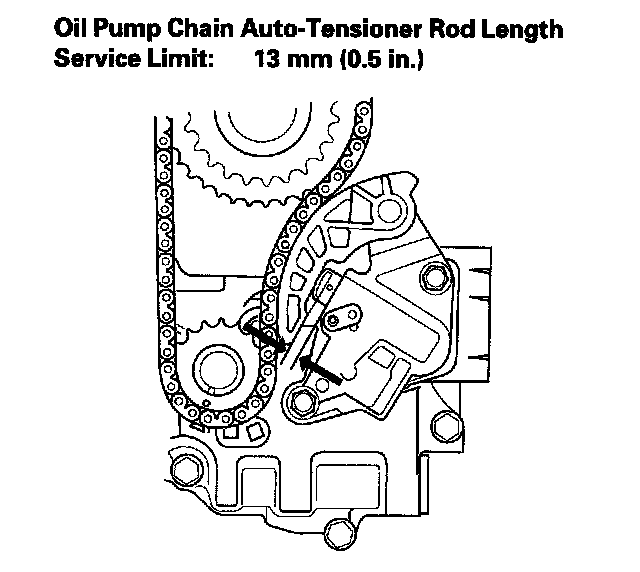 Oil Pump Chain Auto-Tensioner Rod Length
Service Limit: 13 mm (0.5 in.)