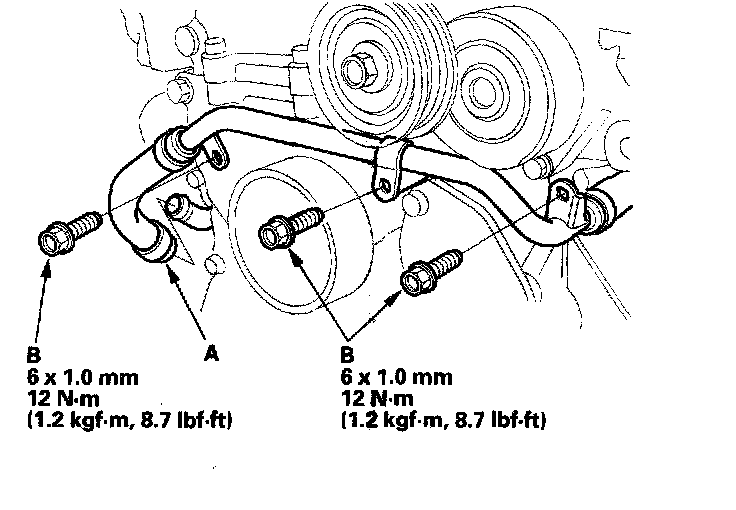 B
6 x 1.0 mm
12 N·m
(1.2 kgf·m, 8.7 lbf·ft)

A

B
6 x 1.0 mm
12 N·m
(1.2 kgf·m, 8.7 lbf·ft)