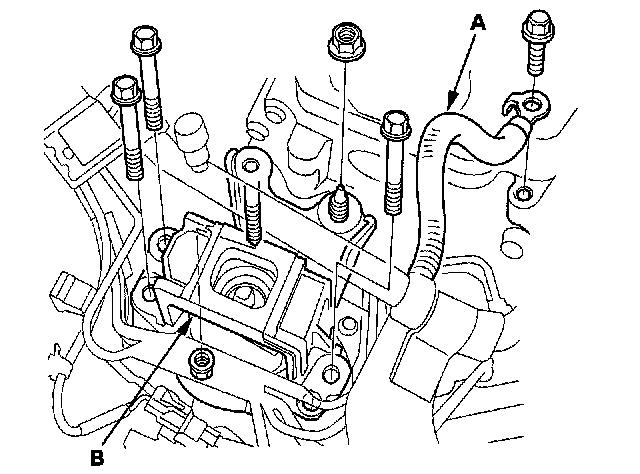 A

B