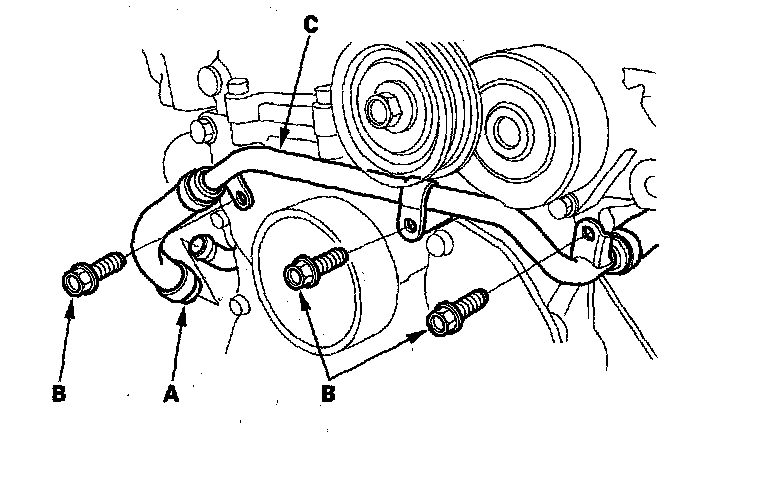 C

B

A

B