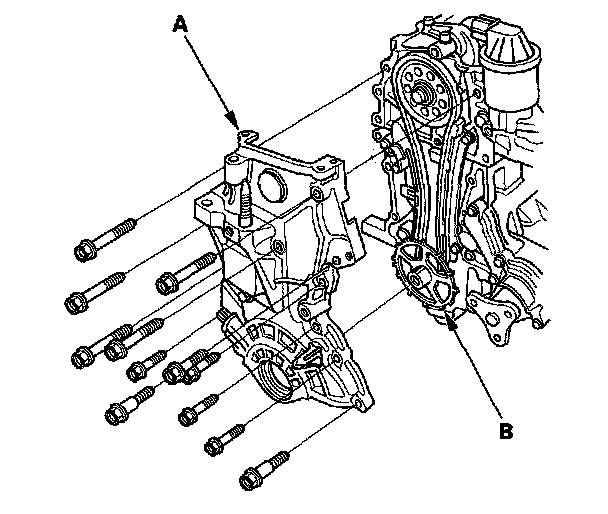 A

B