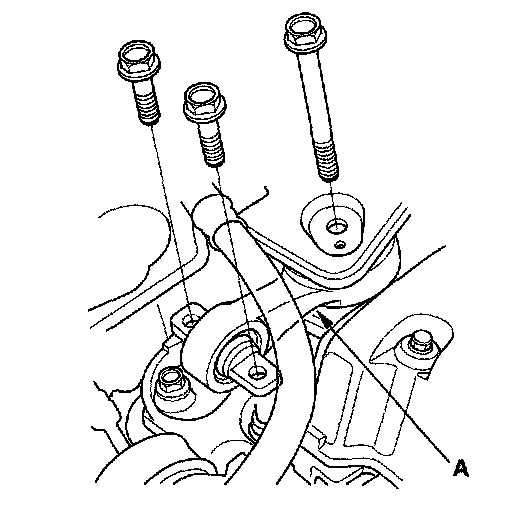 A