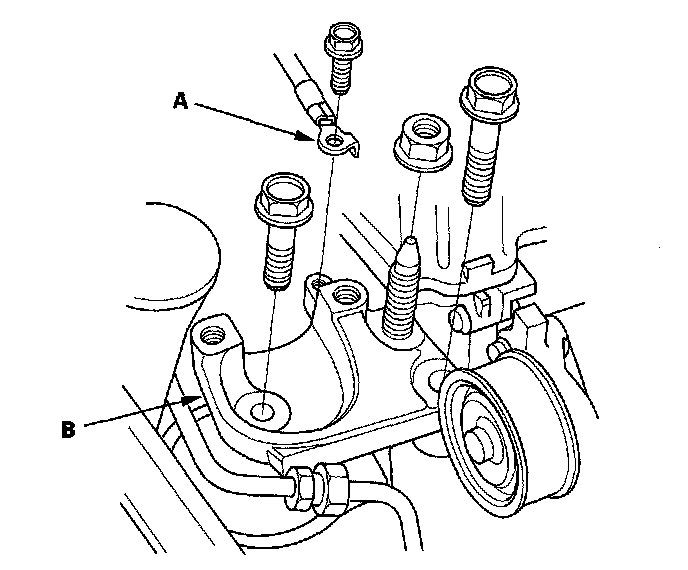 A

B