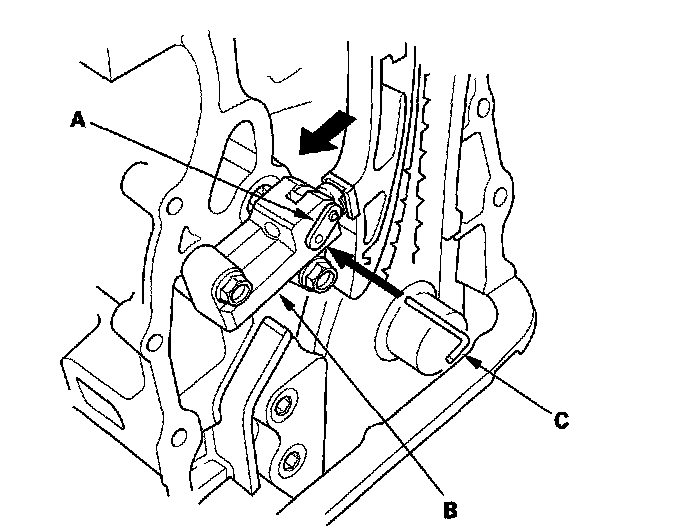 A

C

B