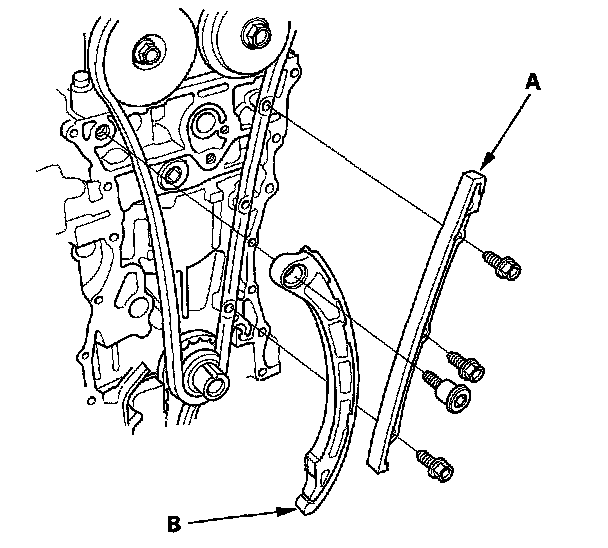 A
B