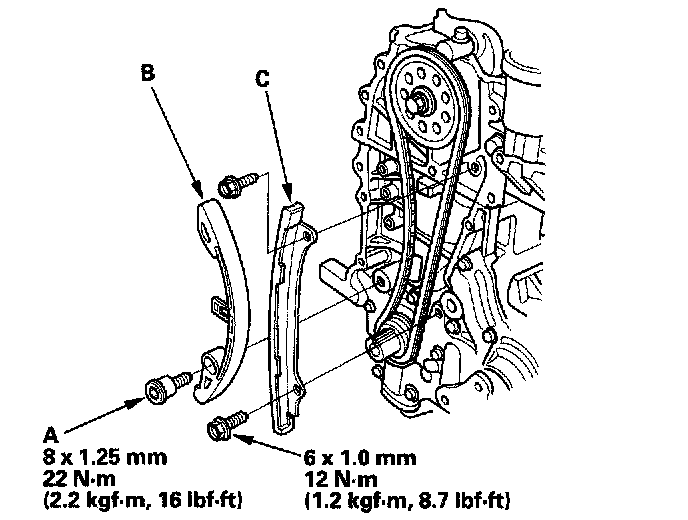 B

C

A
8 x 1.25 mm
22 N·m
(2.2 kgf·m, 16 lbf·ft)

6 x 1.0 mm
12 N·m
(1.2 kgf·m, 8.7 lbf·ft)