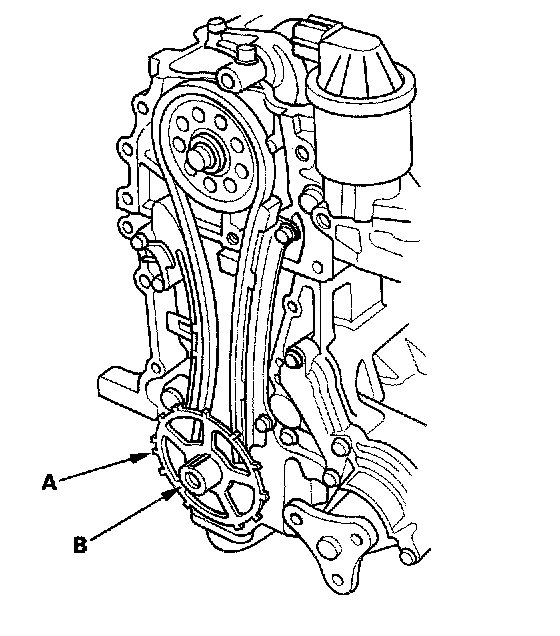 A

B