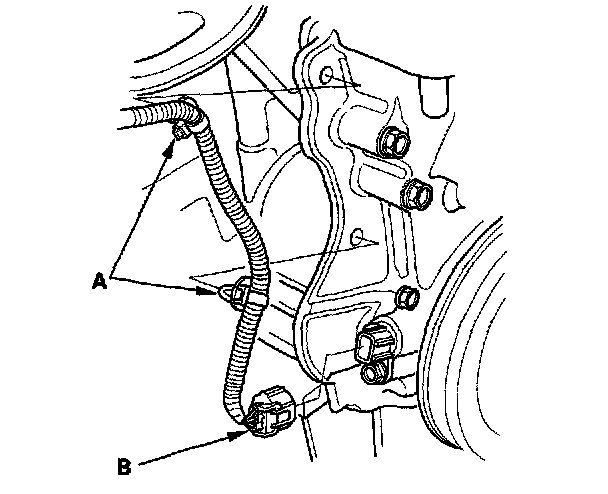 A

B