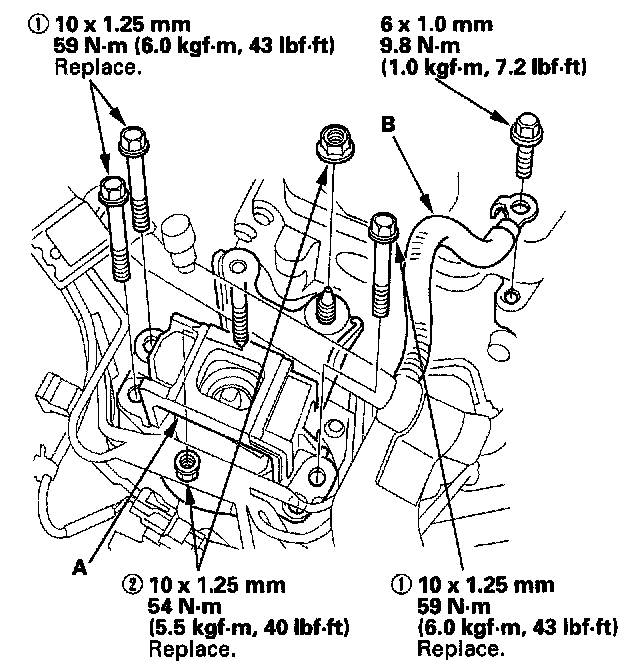 ① 10 x 1.25 mm
59 N·m (6.0 kgf·m, 43 lbf·ft)
Replace.

6 x 1.0 mm
9.8 N·m
(1.0 kgf·m, 7.2 lbf·ft)

B

A

② 10 x 1.25 mm
54 N·m
(5.5 kgf·m, 40 lbf·ft)
Replace.

① 10 x 1.25 mm
59 N·m
(6.0 kgf·m, 43 lbf·ft)
Replace.