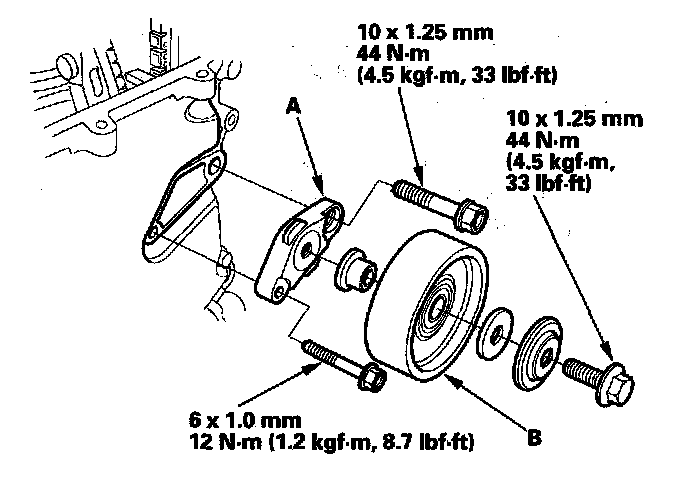 10 x 1.25 mm
44 N·m
(4.5 kgf·m, 33 lbf·ft)

A

10 x 1.25 mm
44 N·m
(4.5 kgf·m,
33 lbf·ft)

6 x 1.0 mm
12 N·m (1.2 kgf·m, 8.7 lbf·ft)

B