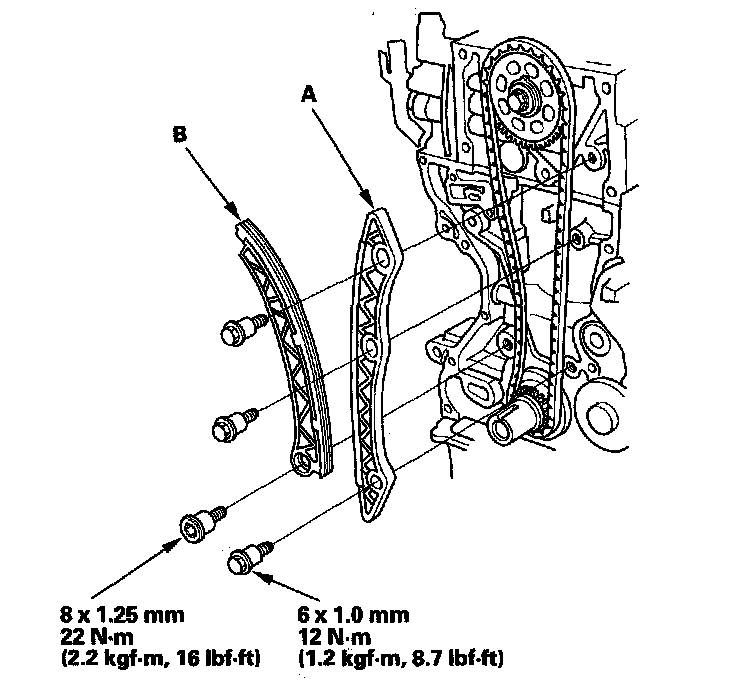 A

B

8 x 1.25 mm
22 N·m
(2.2 kgf·m, 16 lbf·ft)

6 x 1.0 mm
12 N·m
(1.2 kgf·m, 8.7 lbf·ft)