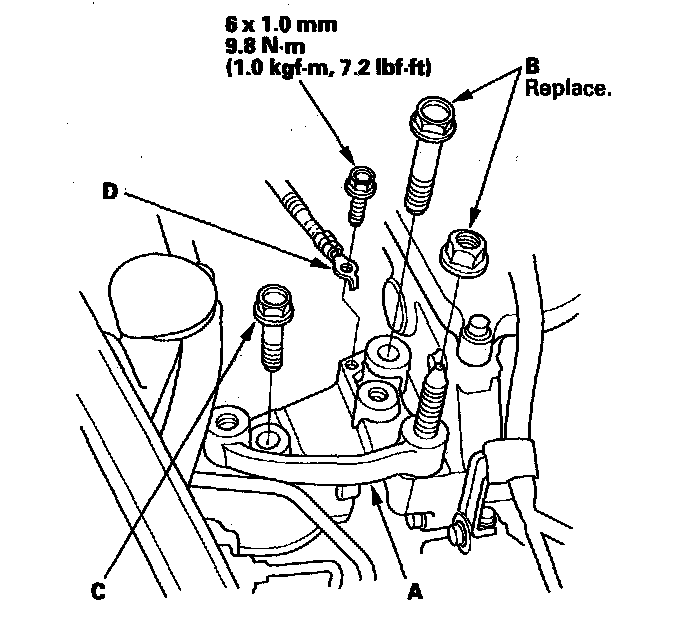 6 x 1.0 mm
9.8 N·m
(1.0 kgf·m, 7.2 lbf·ft)

B
Replace.

D

C

A