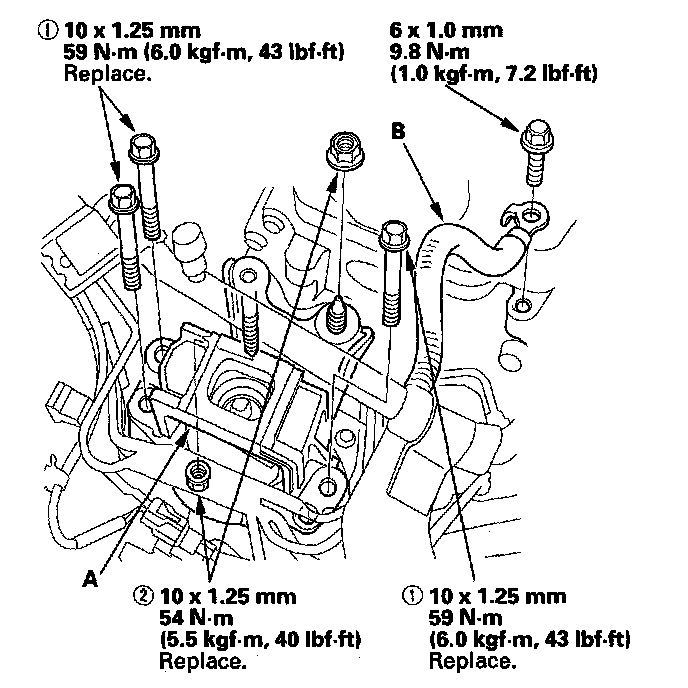 ① 10 x 1.25 mm
59 N·m (6.0 kgf·m, 43 lbf·ft)
Replace.

6 x 1.0 mm
9.8 N·m
(1.0 kgf·m, 7.2 lbf·ft)

B

A

② 10 x 1.25 mm
54 N·m
(5.5 kgf·m, 40 lbf·ft)
Replace.

① 10 x 1.25 mm
59 N·m
(6.0 kgf·m, 43 lbf·ft)
Replace.