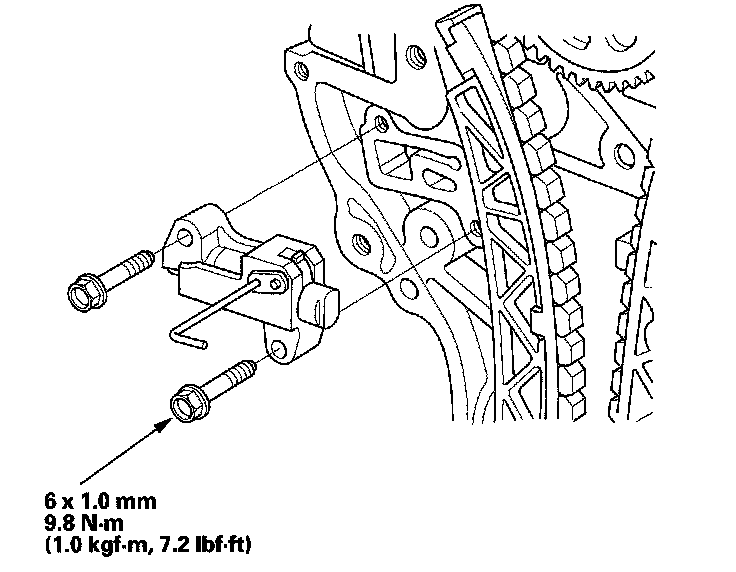 6 x 1.0 mm
9.8 N·m
(1.0 kgf·m, 7.2 lbf·ft)