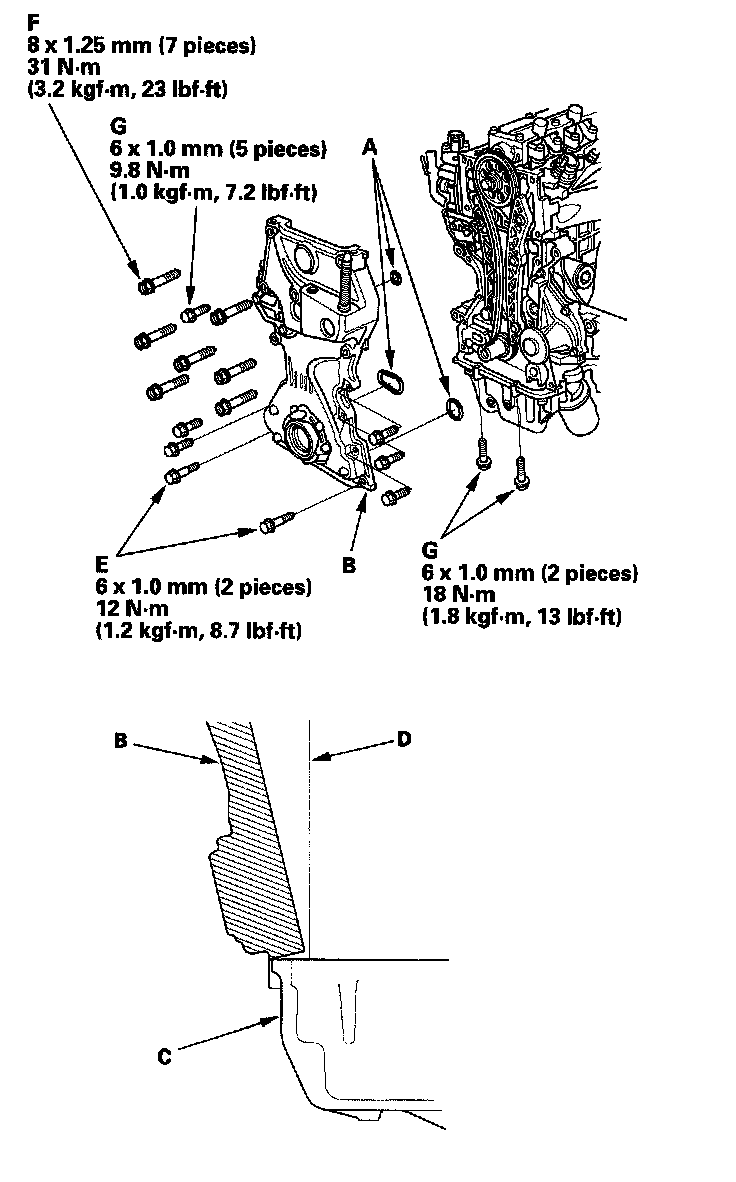 F
8 x 1.25 mm (7 pieces)
31 N·m
(3.2 kgf·m, 23 lbf·ft)

G
6 x 1.0 mm (5 pieces)
9.8 N·m
(1.0 kgf·m, 7.2 lbf·ft)

A

E
6 x 1.0 mm (2 pieces)
12 N·m
(1.2 kgf·m, 8.7 lbf·ft)

B

G
6 x 1.0 mm (2 pieces)
18 N·m
(1.8 kgf·m, 13 lbf·ft)

B

D

C