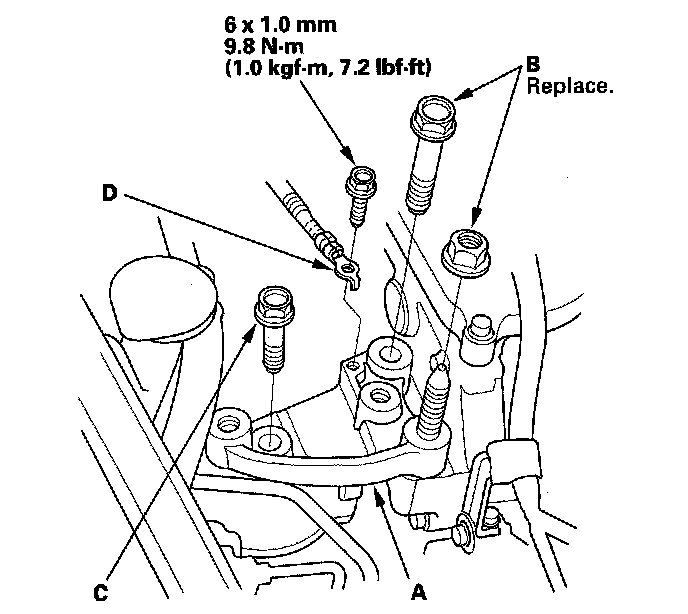 6 x 1.0 mm
9.8 N·m
(1.0 kgf·m, 7.2 lbf·ft)

B
Replace.

D

C

A