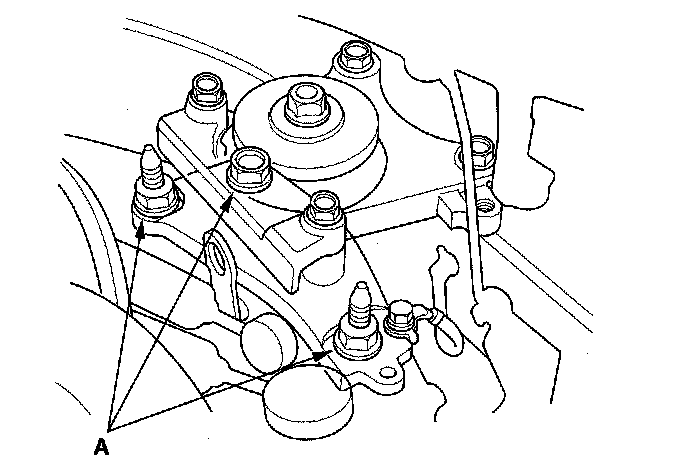 A