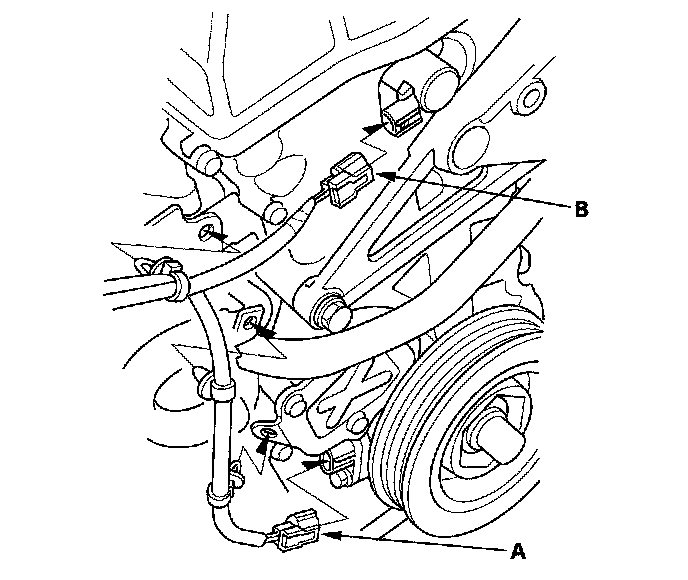 B

A