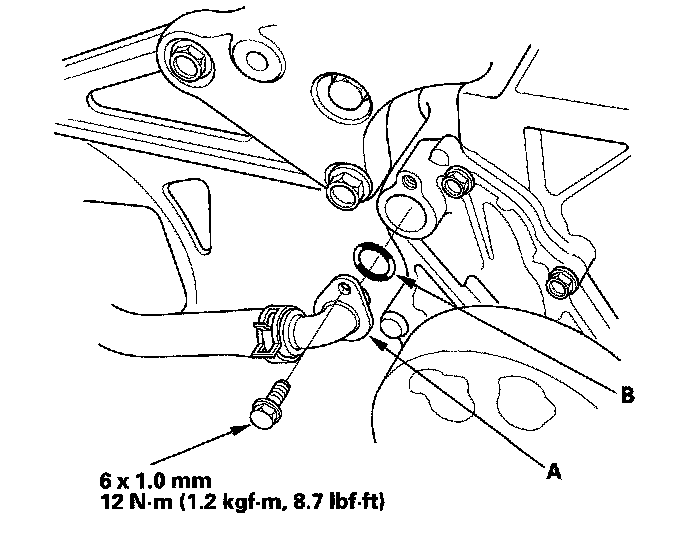 B

A

6 x 1.0 mm
12 N·m (1.2 kgf·m, 8.7 lbf·ft)