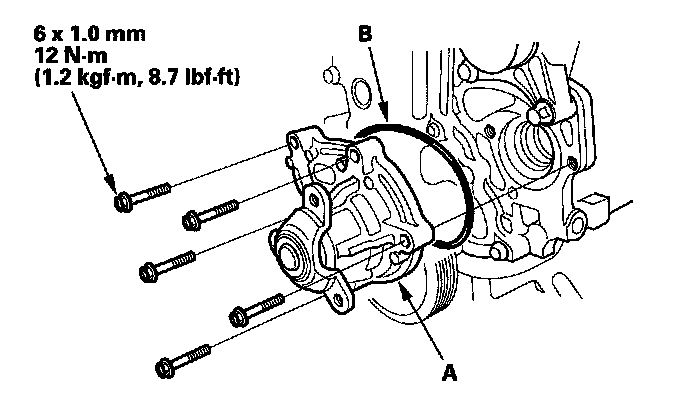 6 x 1.0 mm
12 N·m
(1.2 kgf·m, 8.7 lbf·ft)

B

A