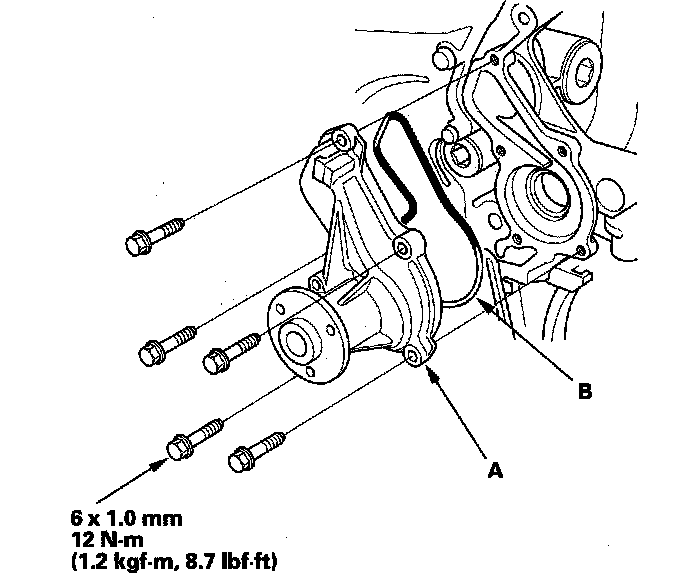 B

A

6 x 1.0 mm
12 N·m
(1.2 kgf·m, 8.7 lbf·ft)