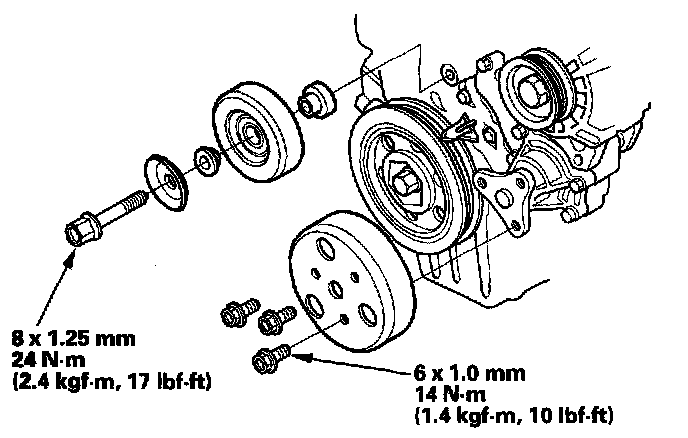 8 x 1.25 mm
24 N·m
(2.4 kgf·m, 17 lbf·ft)

6 x 1.0 mm
14 N·m
(1.4 kgf·m, 10 lbf·ft)