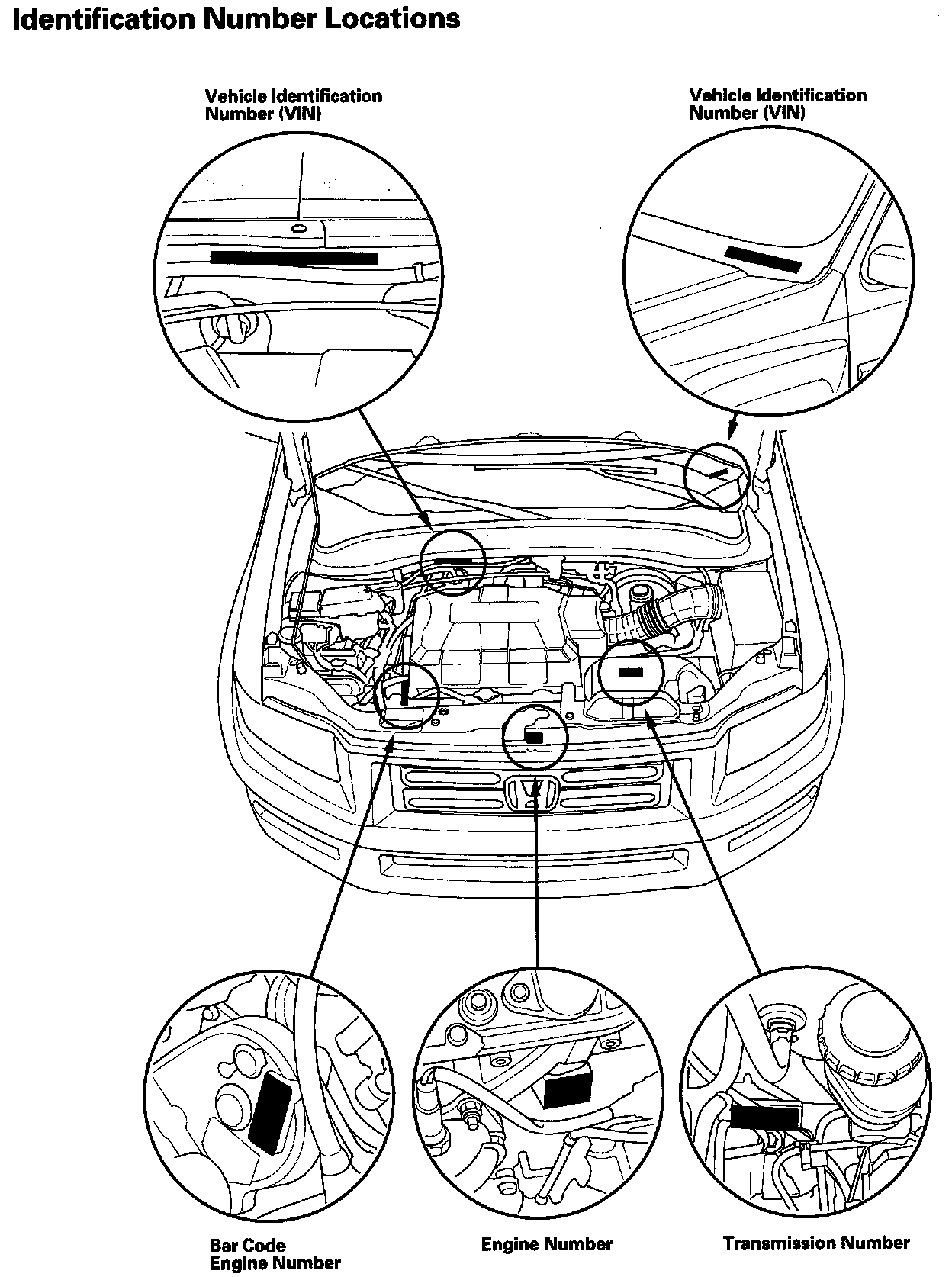 Identification Number Locations

Vehicle Identification Number (VIN)

Vehicle Identification Number (VIN)

Bar Code Engine Number

Engine Number

Transmission Number