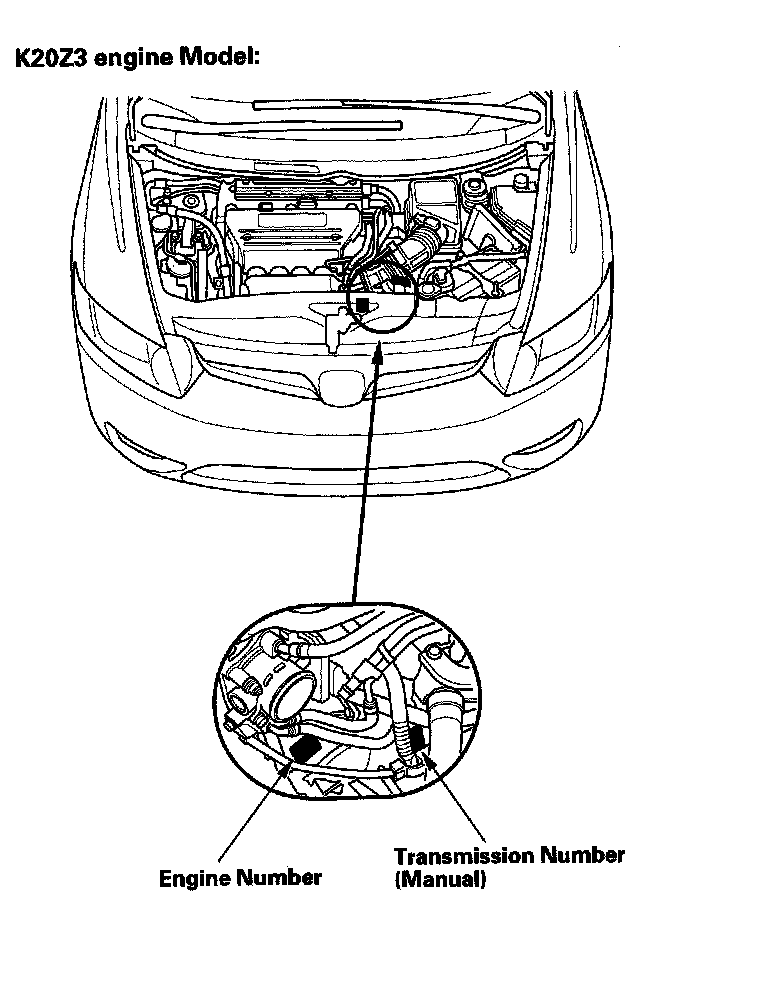 K20Z3 engine Model:

Engine Number

Transmission Number
(Manual)