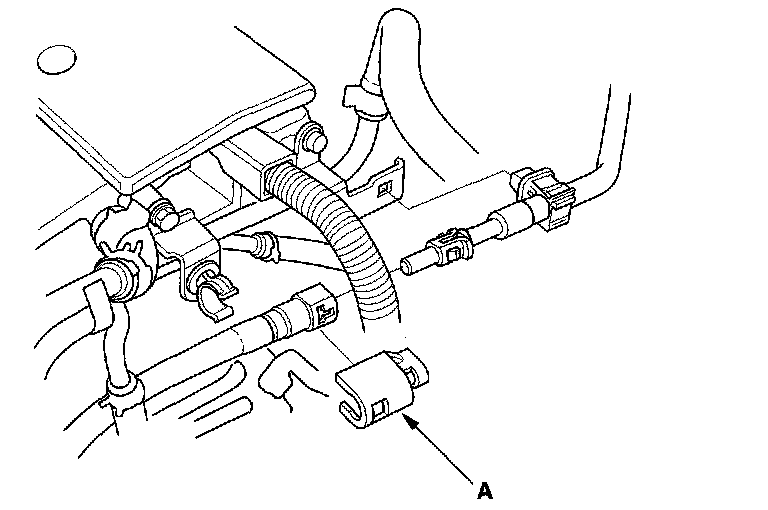 A