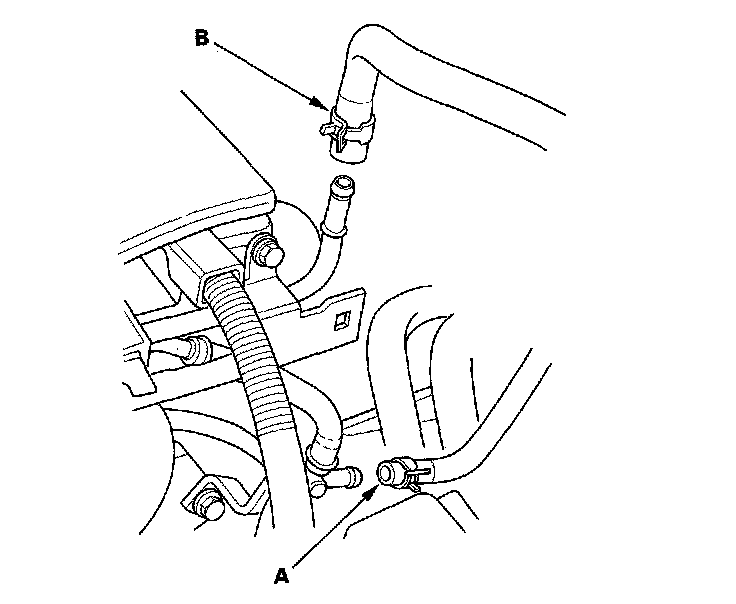 B

A