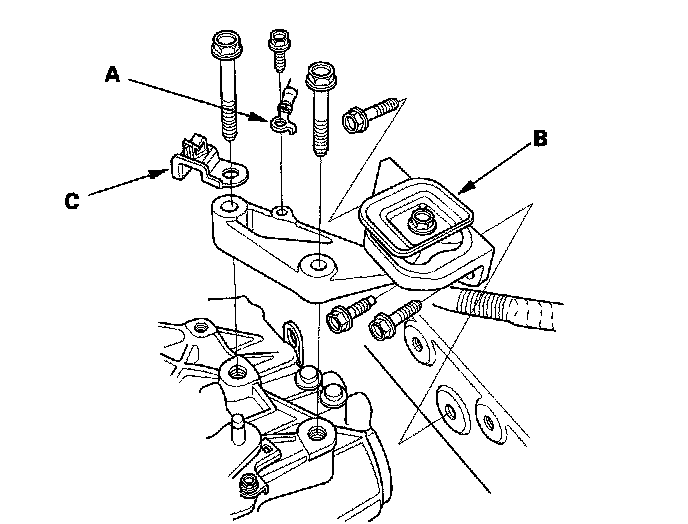 A
B
C