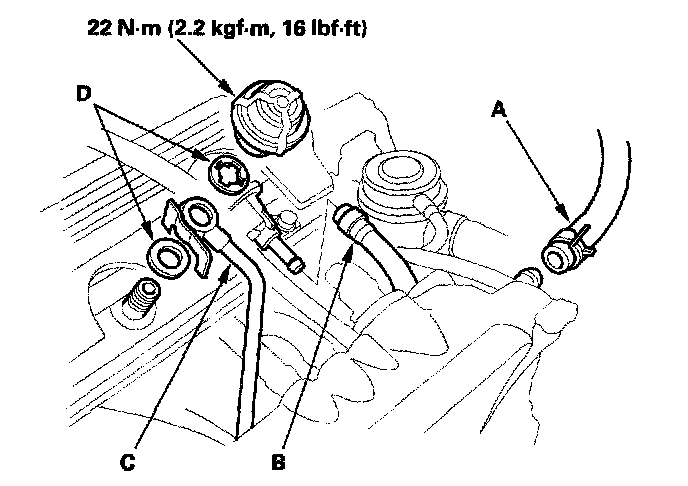 22 N·m (2.2 kgf·m, 16 lbf·ft)

D

A

C

B