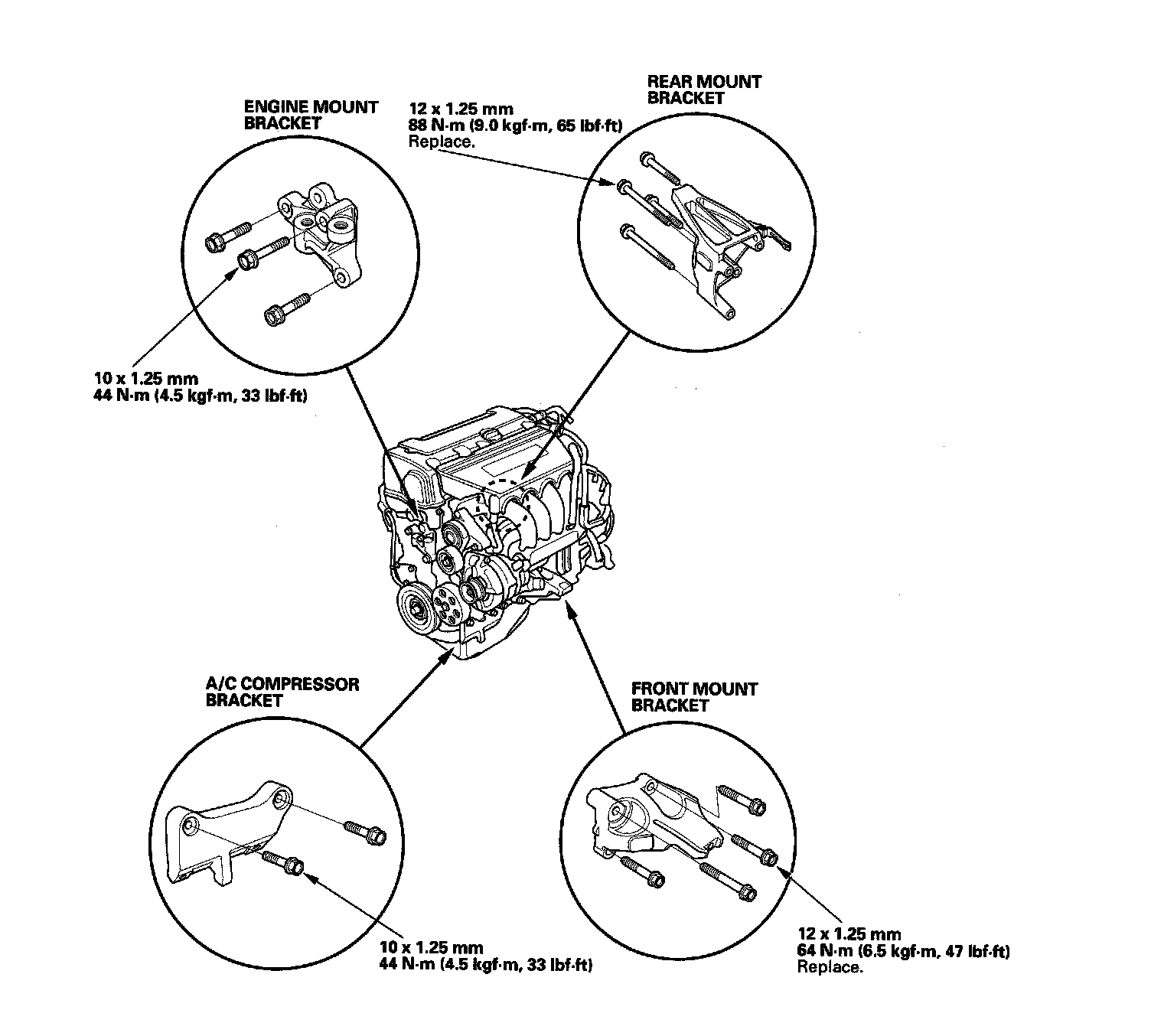 ENGINE MOUNT BRACKET

12 x 1.25 mm
88 N·m (9.0 kgf·m, 65 lbf·ft)
Replace.

REAR MOUNT BRACKET

10 x 1.25 mm
44 N·m (4.5 kgf·m, 33 lbf·ft)

A/C COMPRESSOR BRACKET

FRONT MOUNT BRACKET

10 x 1.25 mm
44 N·m (4.5 kgf·m, 33 lbf·ft)

12 x 1.25 mm
64 N·m (6.5 kgf·m, 47 lbf·ft)
Replace.