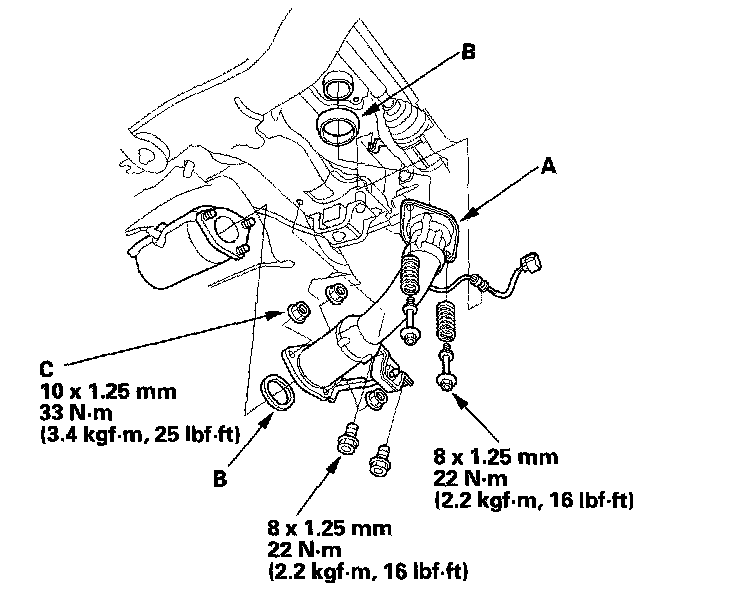 B

A

C
10 x 1.25 mm
33 N·m
(3.4 kgf·m, 25 lbf·ft)

B

8 x 1.25 mm
22 N·m
(2.2 kgf·m, 16 lbf·ft)

8 x 1.25 mm
22 N·m
(2.2 kgf·m, 16 lbf·ft)