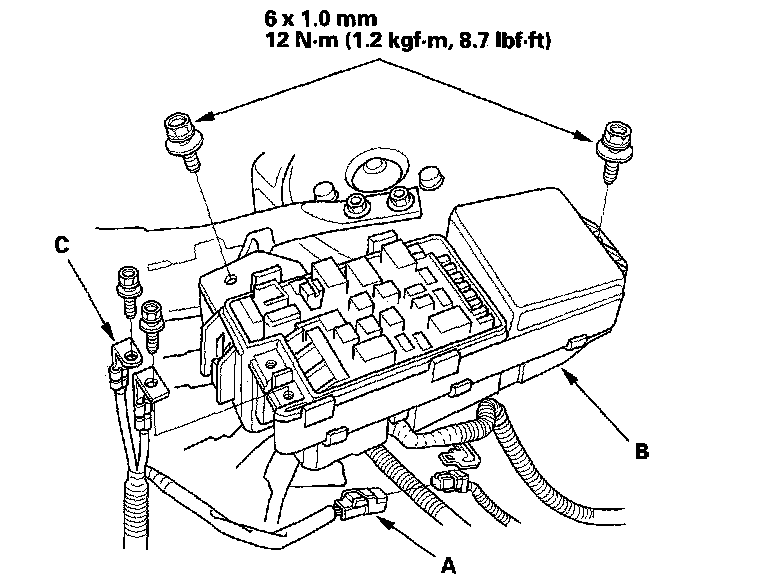 6 x 1.0 mm
12 N·m (1.2 kgf·m, 8.7 lbf·ft)

C

B

A