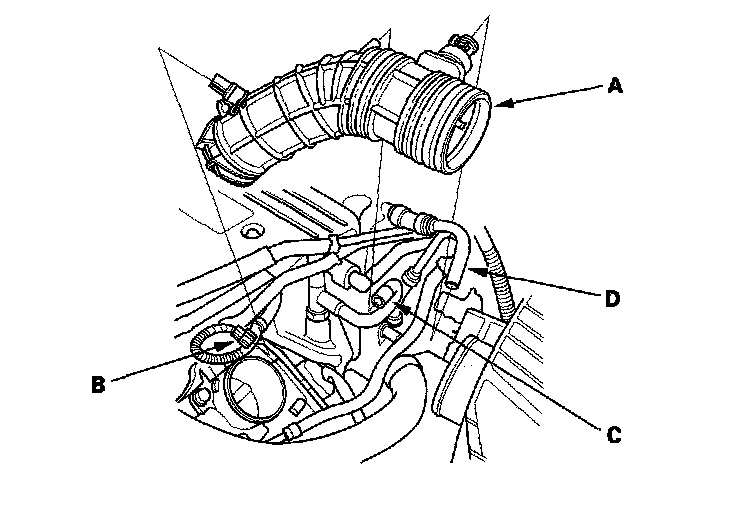 A

D

B

C