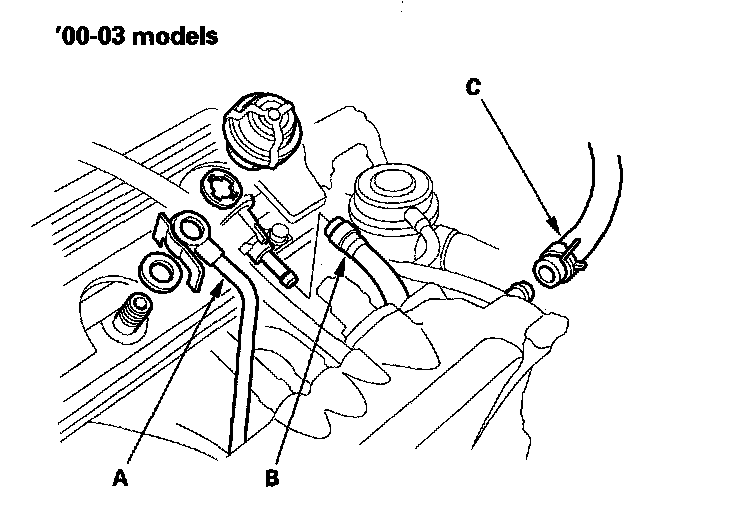 '00-03 models

C

A

B